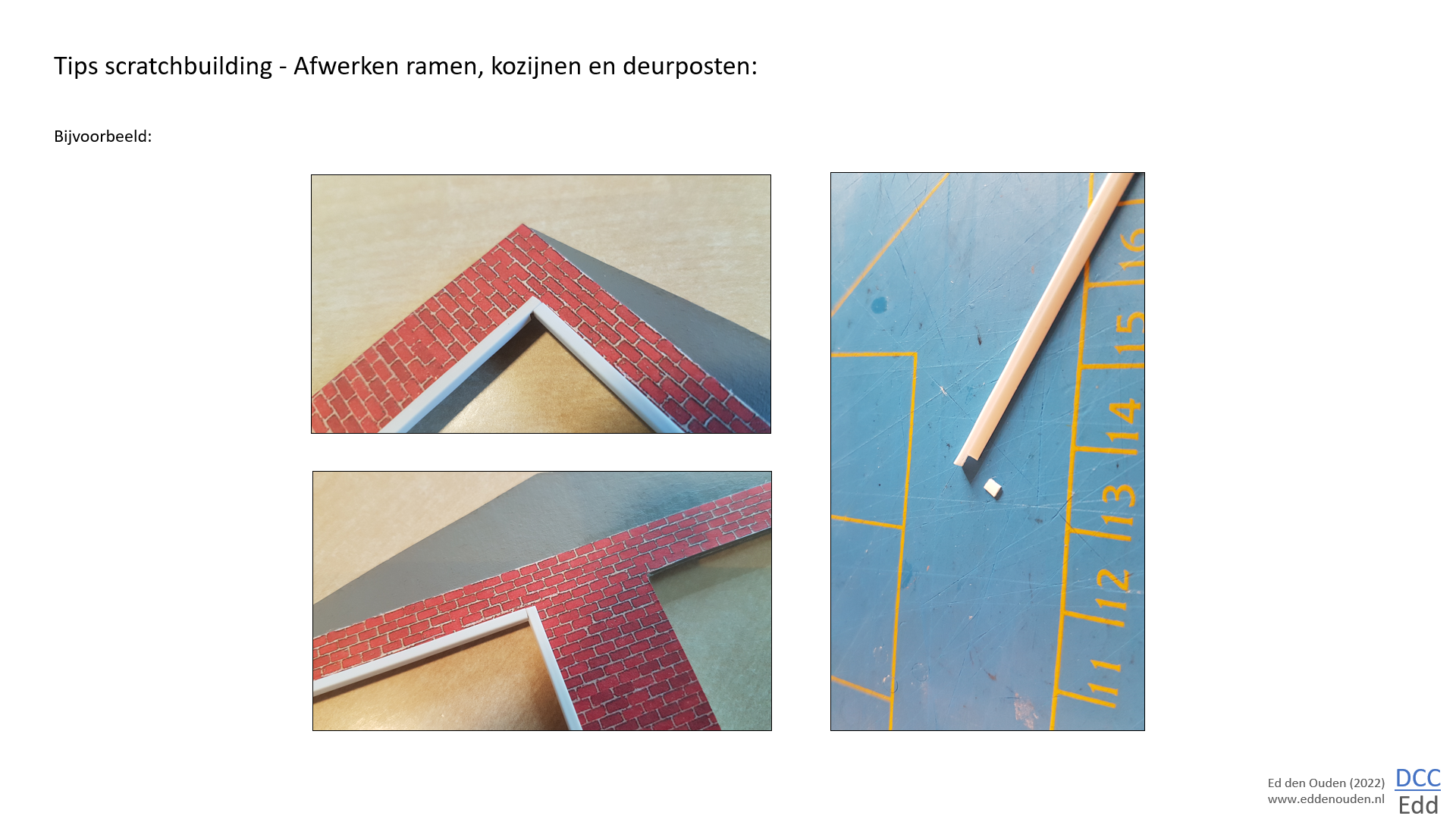 Tips scratchbuilding - Afwerken ramen, kozijnen en deurposten:

Bijvoorbeeld:

16
15
14
13
12
11

Ed den Ouden (2022)
www.eddenouden.nl

DCC
Edd