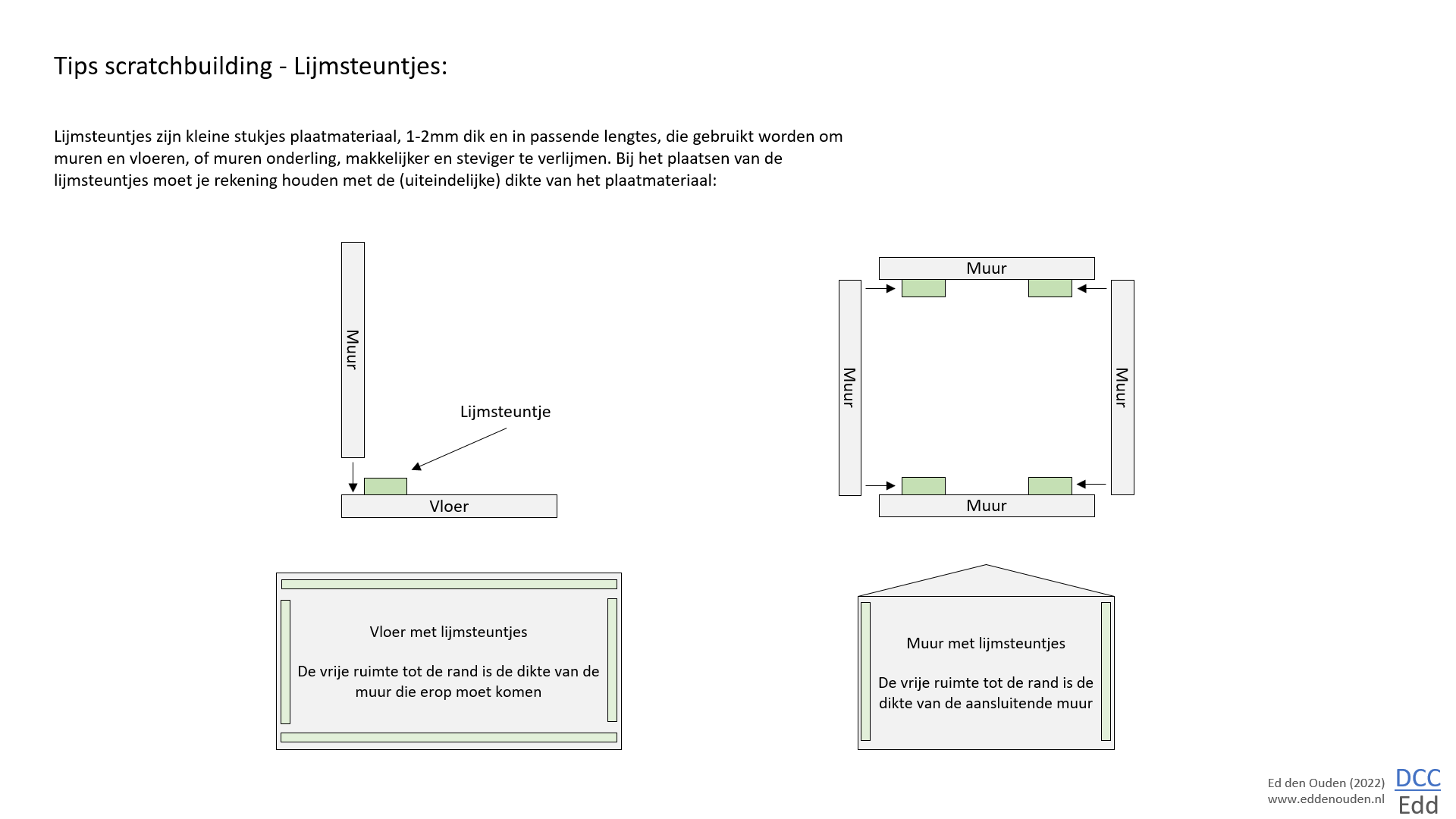 Tips scratchbuilding - Lijmsteuntjes:

Lijmsteuntjes zijn kleine stukjes plaatmateriaal, 1-2mm dik en in passende lengtes, die gebruikt worden om muren en vloeren, of muren onderling, makkelijker en steviger te verlijmen. Bij het plaatsen van de lijmsteuntjes moet je rekening houden met de (uiteindelijke) dikte van het plaatmateriaal:

Muur

Lijmsteuntje

Vloer

Muur

Muur

Muur

Muur

Vloer met lijmsteuntjes

De vrije ruimte tot de rand is de dikte van de muur die erop moet komen

Muur met lijmsteuntjes

De vrije ruimte tot de rand is de dikte van de aansluitende muur

Ed den Ouden (2022)
www.eddenouden.nl

DCC
Edd